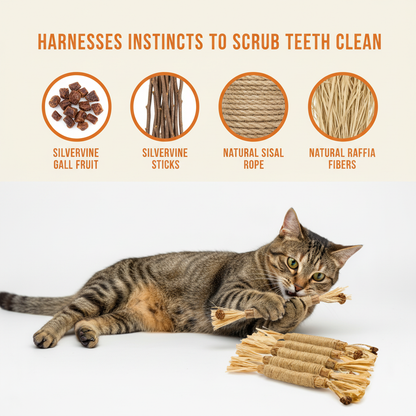 HARNESSES INSTINCTS TO SCRUB TEETH CLEAN

SILVERVINE GALL FRUIT

SILVERVINE STICKS

NATURAL SISAL ROPE

NATURAL RAFFIA FIBERS