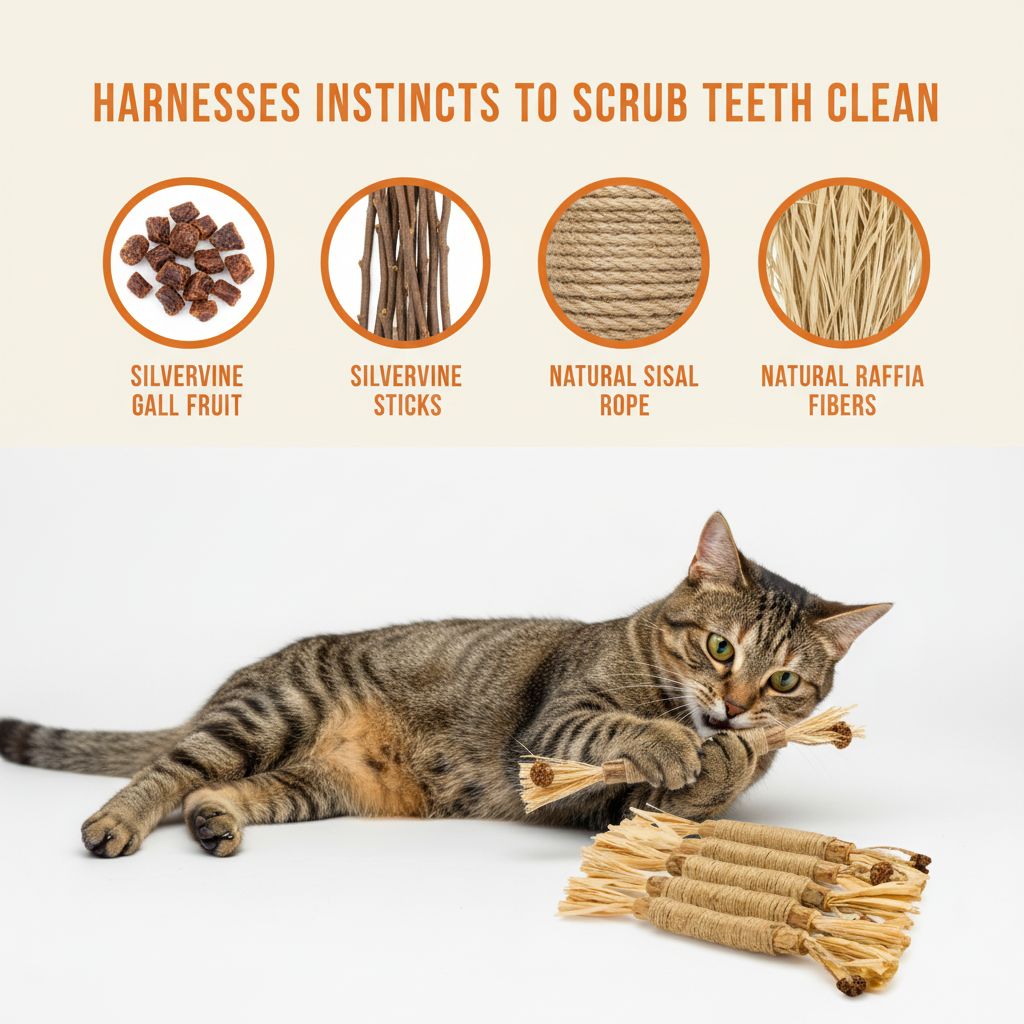 HARNESSES INSTINCTS TO SCRUB TEETH CLEAN

SILVERVINE GALL FRUIT

SILVERVINE STICKS

NATURAL SISAL ROPE

NATURAL RAFFIA FIBERS